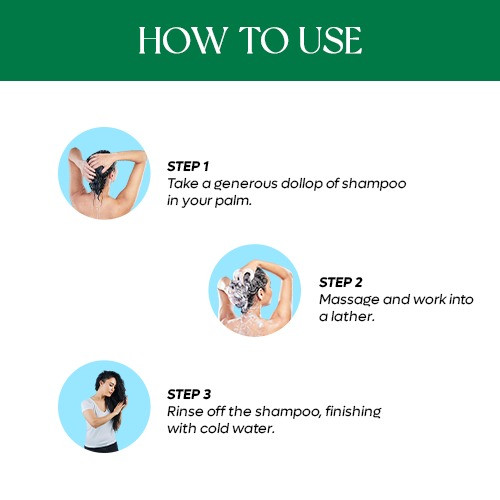 HOW TO USE

STEP 1
Take a generous dollop of shampoo in your palm.

STEP 2
Massage and work into a lather.

STEP 3
Rinse off the shampoo, finishing with cold water.